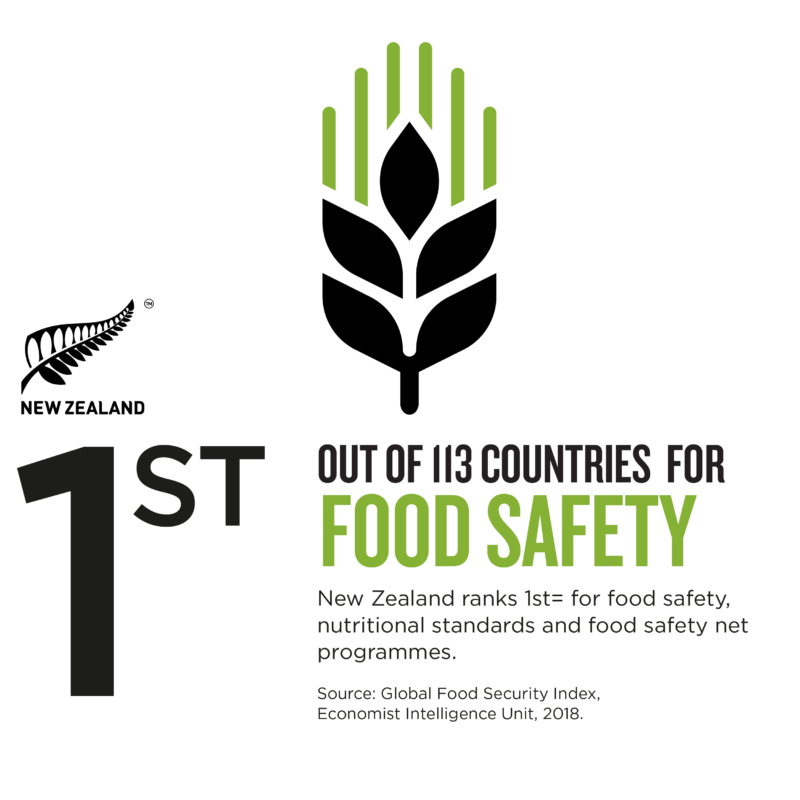 TM

NEW ZEALAND

1ST

OUT OF 113 COUNTRIES FOR
FOOD SAFETY

New Zealand ranks 1st= for food safety, nutritional standards and food safety net programmes.

Source: Global Food Security Index, Economist Intelligence Unit, 2018.